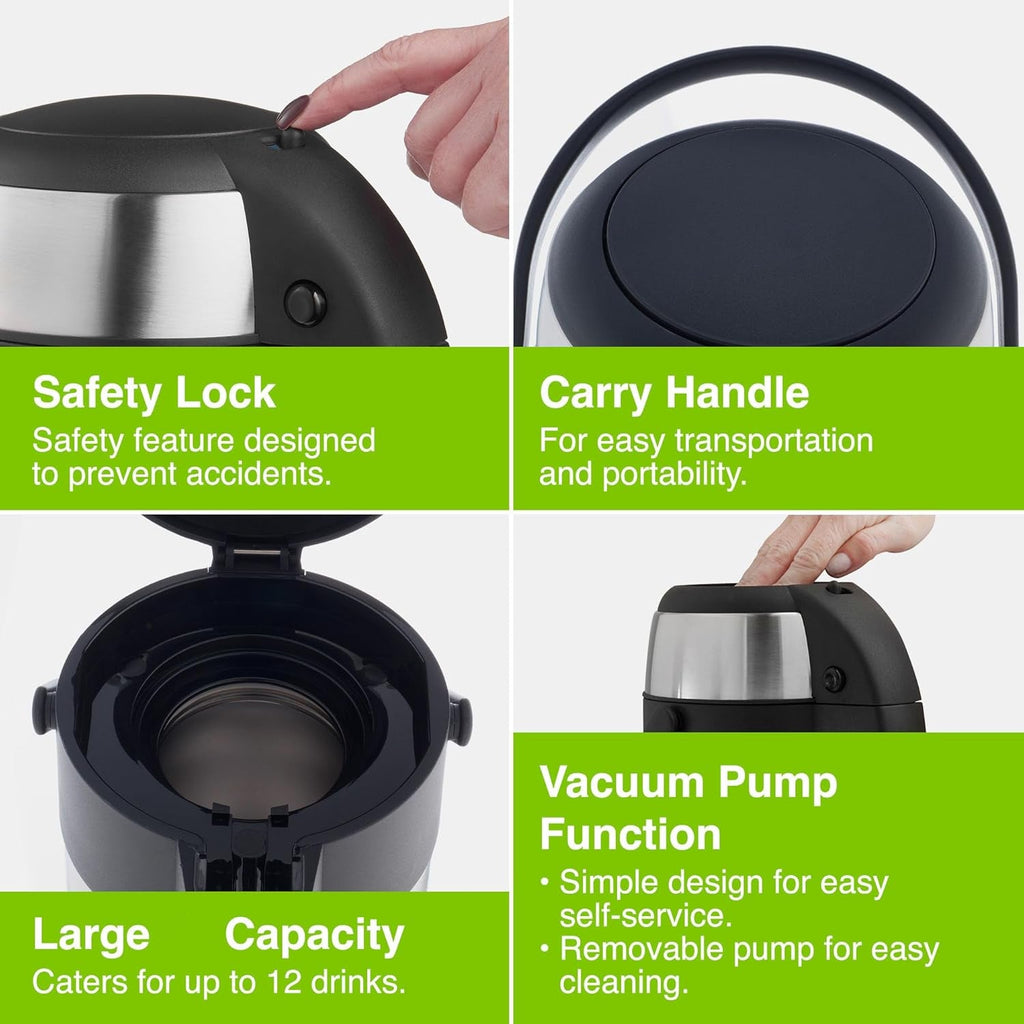 Safety Lock
Safety feature designed to prevent accidents.

Carry Handle
For easy transportation and portability.

Large Capacity
Caters for up to 12 drinks.

Vacuum Pump Function
• Simple design for easy self-service.
• Removable pump for easy cleaning.