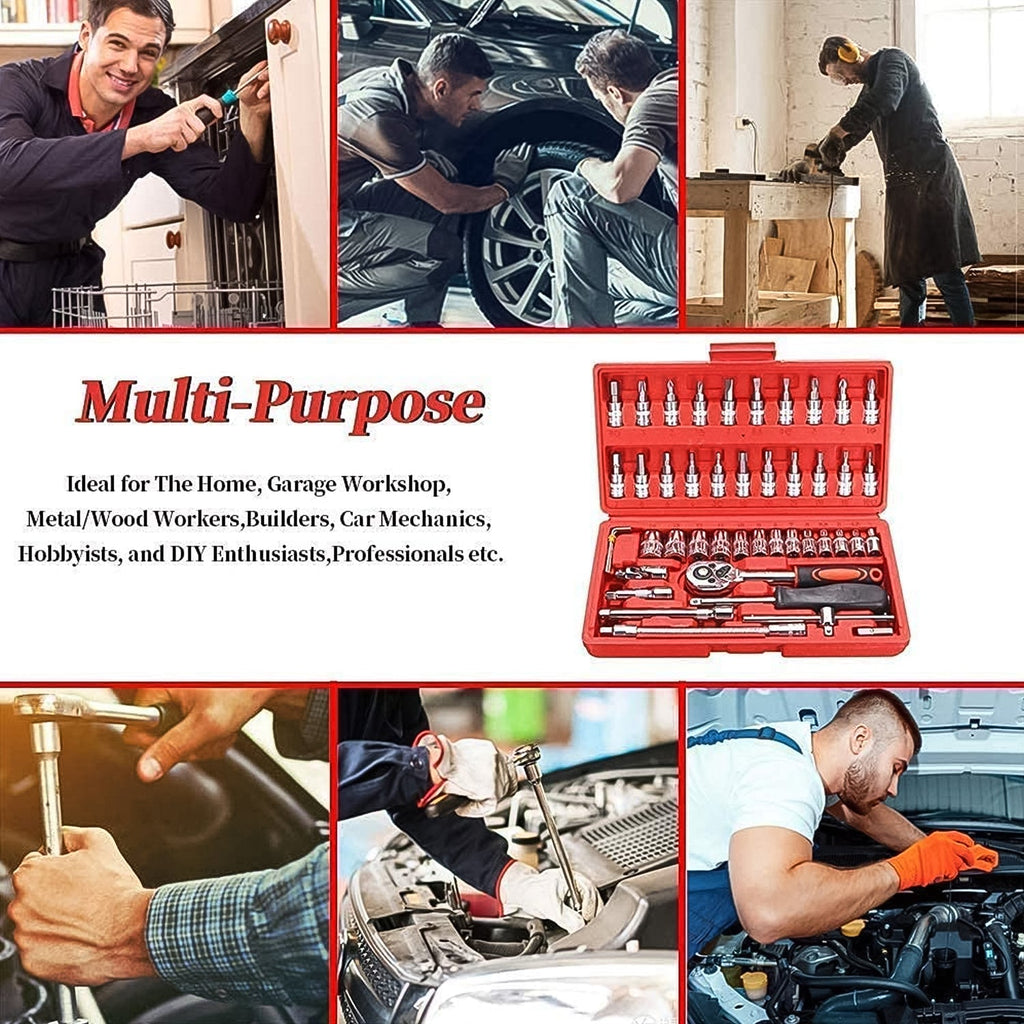 Multi-Purpose

Ideal for The Home, Garage Workshop, Metal/Wood Workers,Builders, Car Mechanics, Hobbyists, and DIY Enthusiasts,Professionals etc.